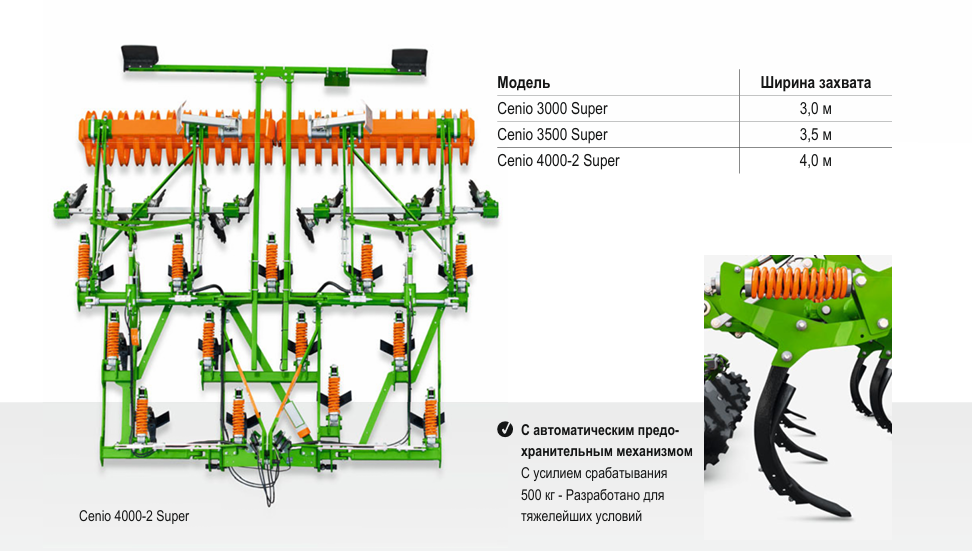 | Модель | Ширина захвата |
|---|---|
| Cenio 3000 Super | 3,0 м |
| Cenio 3500 Super | 3,5 м |
| Cenio 4000-2 Super | 4,0 м |

С автоматическим предохранительным механизмом
С усилием срабатывания 500 кг - Разработано для тяжелейших условий

Cenio 4000-2 Super