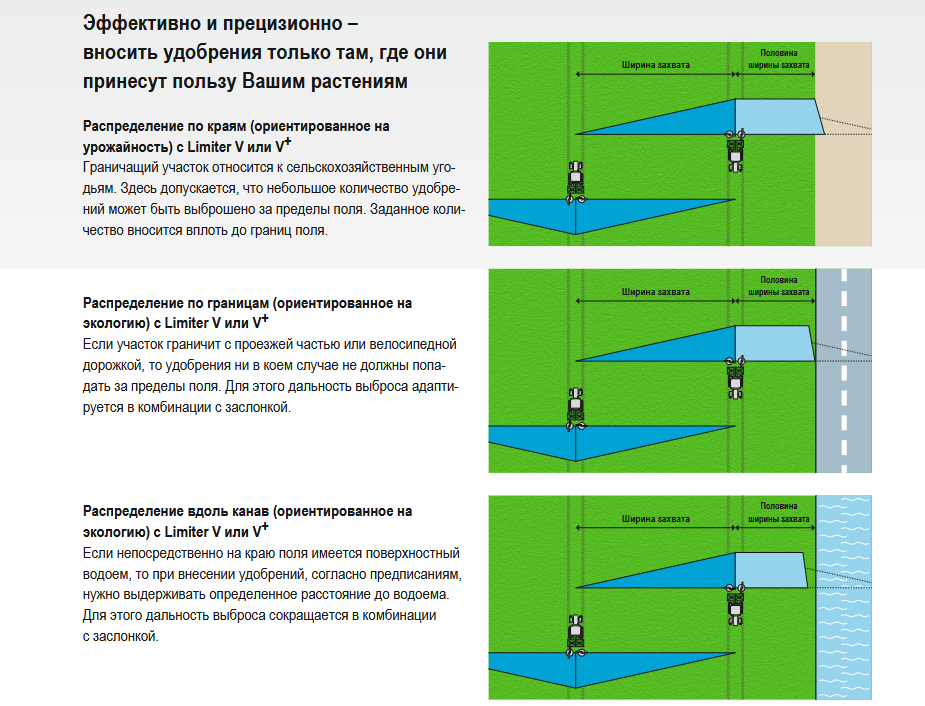 Эффективно и прецизионно – вносить удобрения только там, где они принесут пользу Вашим растениям

Распределение по краям (ориентированное на урожайность) с Limiter V или V$^+$
Граничащий участок относится к сельскохозяйственным угодьям. Здесь допускается, что небольшое количество удобрений может быть выброшено за пределы поля. Заданное количество вносится вплоть до границ поля.

Ширина захвата
Половина ширины захвата

Распределение по границам (ориентированное на экологию) с Limiter V или V$^+$
Если участок граничит с проезжей частью или велосипедной дорожкой, то удобрения ни в коем случае не должны попадать за пределы поля. Для этого дальность выброса адаптируется в комбинации с заслонкой.

Ширина захвата
Половина ширины захвата

Распределение вдоль канав (ориентированное на экологию) с Limiter V или V$^+$
Если непосредственно на краю поля имеется поверхностный водоем, то при внесении удобрений, согласно предписаниям, нужно выдерживать определенное расстояние до водоема. Для этого дальность выброса сокращается в комбинации с заслонкой.

Ширина захвата
Половина ширины захвата