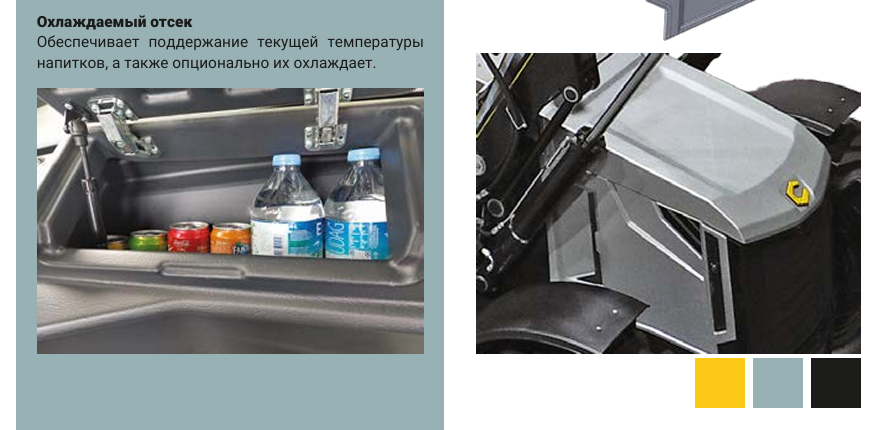 **Охлаждаемый отсек**
Обеспечивает поддержание текущей температуры напитков, а также опционально их охлаждает.