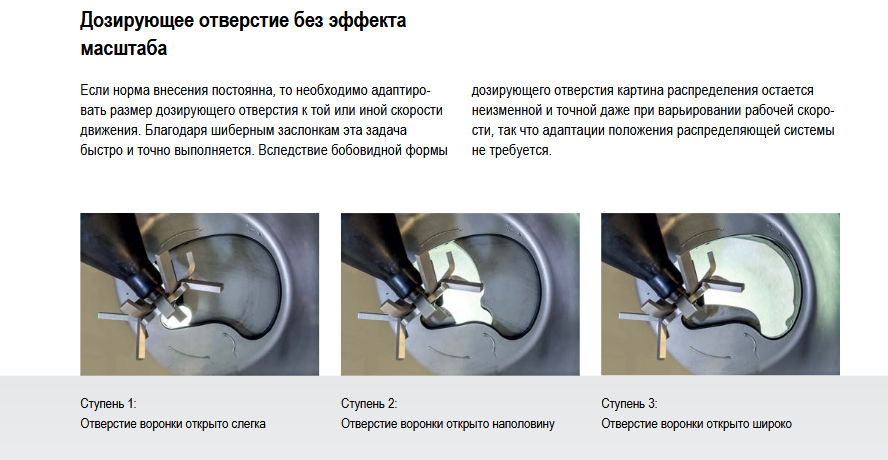 Дозирующее отверстие без эффекта масштаба

Если норма внесения постоянна, то необходимо адаптировать размер дозирующего отверстия к той или иной скорости движения. Благодаря шиберным заслонкам эта задача быстро и точно выполняется. Вследствие бобовидной формы дозирующего отверстия картина распределения остается неизменной и точной даже при варьировании рабочей скорости, так что адаптации положения распределяющей системы не требуется.

Ступень 1:
Отверстие воронки открыто слегка

Ступень 2:
Отверстие воронки открыто наполовину

Ступень 3:
Отверстие воронки открыто широко