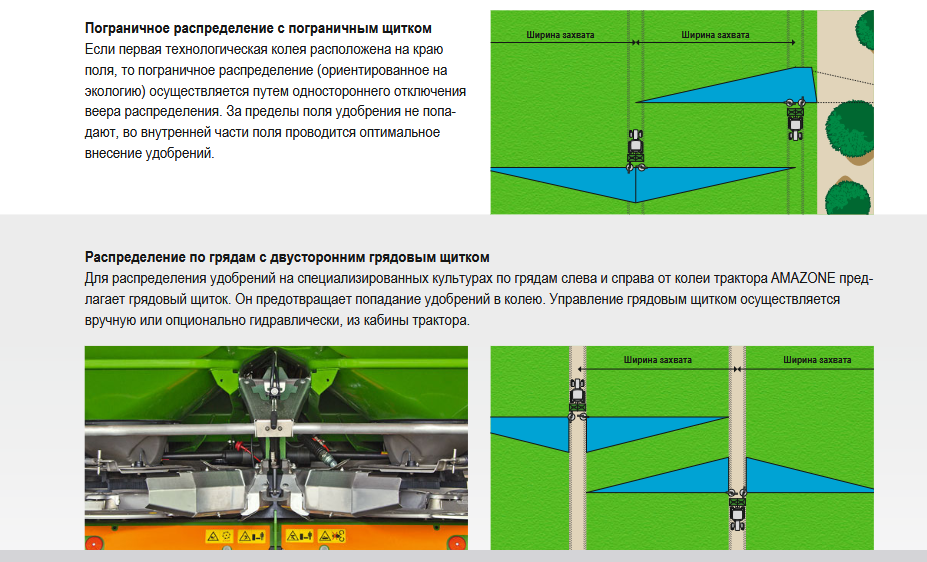 **Пограничное распределение с пограничным щитком**
Если первая технологическая колея расположена на краю поля, то пограничное распределение (ориентированное на экологию) осуществляется путем одностороннего отключения веера распределения. За пределы поля удобрения не попадают, во внутренней части поля проводится оптимальное внесение удобрений.

Ширина захвата
Ширина захвата

**Распределение по грядам с двусторонним грядовым щитком**
Для распределения удобрений на специализированных культурах по грядам слева и справа от колеи трактора AMAZONE предлагает грядовый щиток. Он предотвращает попадание удобрений в колею. Управление грядовым щитком осуществляется вручную или опционально гидравлически, из кабины трактора.

Ширина захвата
Ширина захвата