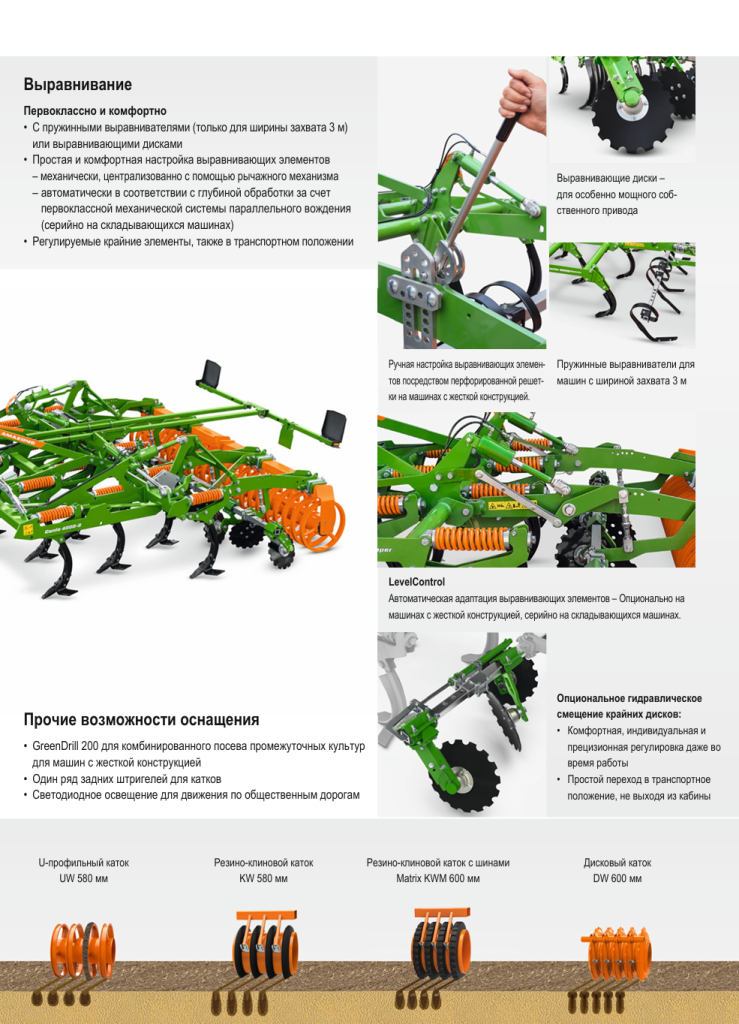 Выравнивание

Первоклассно и комфортно
• С пружинными выравнивателями (только для ширины захвата 3 м) или выравнивающими дисками
• Простая и комфортная настройка выравнивающих элементов
– механически, централизованно с помощью рычажного механизма
– автоматически в соответствии с глубиной обработки за счет первоклассной механической системы параллельного вождения (серийно на складывающихся машинах)
• Регулируемые крайние элементы, также в транспортном положении

Выравнивающие диски – для особенно мощного собственного привода

Ручная настройка выравнивающих элементов посредством перфорированной решетки на машинах с жесткой конструкцией.

Пружинные выравниватели для машин с шириной захвата 3 м

LevelControl
Автоматическая адаптация выравнивающих элементов – Опционально на машинах с жесткой конструкцией, серийно на складывающихся машинах.

Прочие возможности оснащения

• GreenDrill 200 для комбинированного посева промежуточных культур для машин с жесткой конструкцией
• Один ряд задних штригелей для катков
• Светодиодное освещение для движения по общественным дорогам

Опциональное гидравлическое смещение крайних дисков:
• Комфортная, индивидуальная и прецизионная регулировка даже во время работы
• Простой переход в транспортное положение, не выходя из кабины

U-профильный каток
UW 580 мм

Резино-клиновой каток
KW 580 мм

Резино-клиновой каток с шинами
Matrix KWM 600 мм

Дисковый каток
DW 600 мм