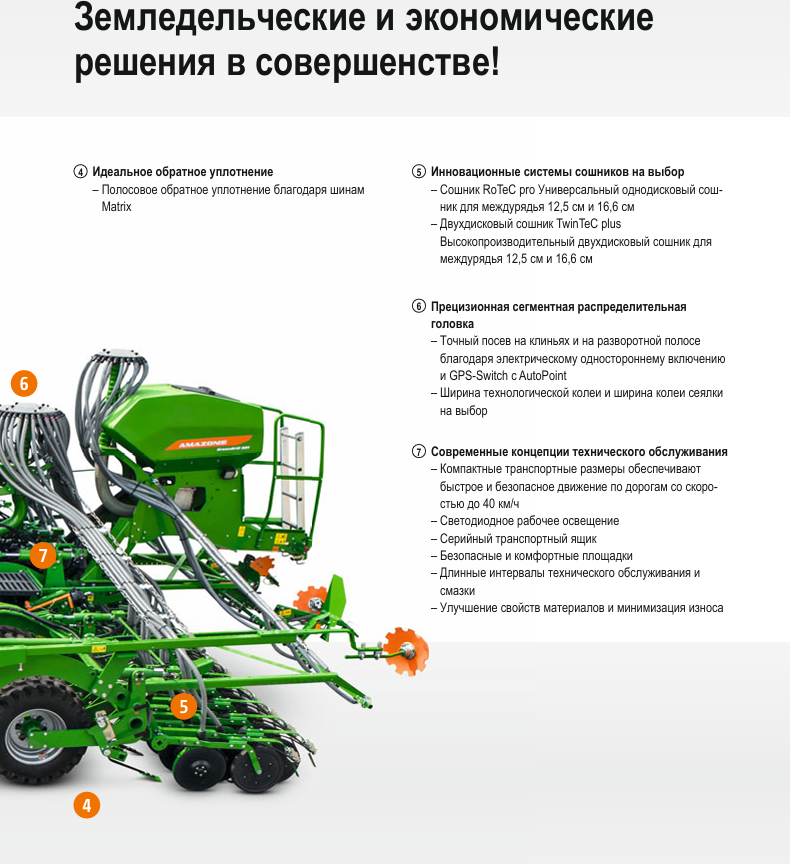 Земледельческие и экономические решения в совершенстве!

④ Идеальное обратное уплотнение
– Полосовое обратное уплотнение благодаря шинам Matrix

⑤ Инновационные системы сошников на выбор
– Сошник RoTeC pro Универсальный однодисковый сошник для междурядья 12,5 см и 16,6 см
– Двухдисковый сошник TwinTeC plus Высокопроизводительный двухдисковый сошник для междурядья 12,5 см и 16,6 см

⑥ Прецизионная сегментная распределительная головка
– Точный посев на клиньях и на разворотной полосе благодаря электрическому одностороннему включению и GPS-Switch с AutoPoint
– Ширина технологической колеи и ширина колеи сеялки на выбор

⑦ Современные концепции технического обслуживания
– Компактные транспортные размеры обеспечивают быстрое и безопасное движение по дорогам со скоростью до 40 км/ч
– Светодиодное рабочее освещение
– Серийный транспортный ящик
– Безопасные и комфортные площадки
– Длинные интервалы технического обслуживания и смазки
– Улучшение свойств материалов и минимизация износа

6

AMAZONE

7

5

4