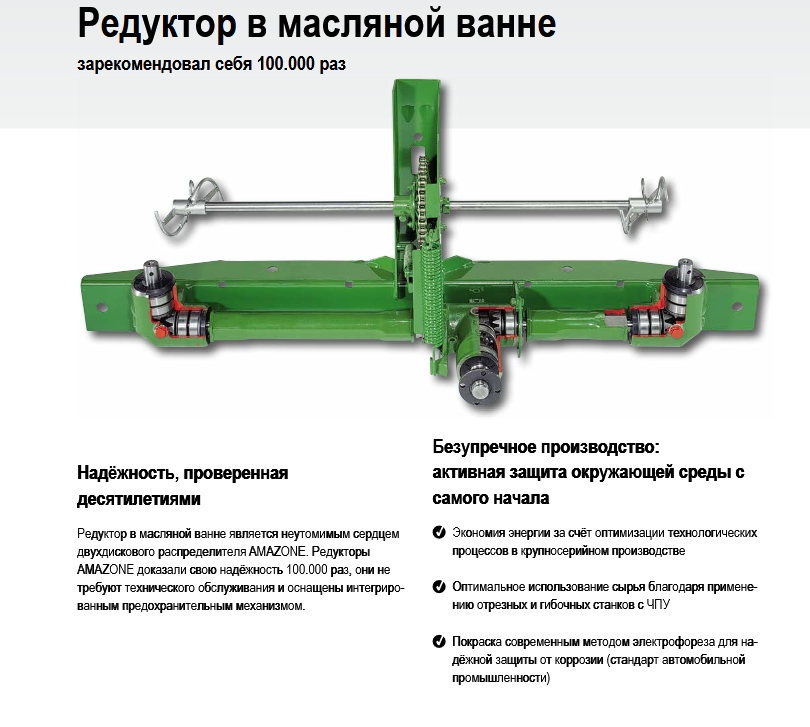 Редуктор в масляной ванне

зарекомендовал себя 100.000 раз

Надёжность, проверенная десятилетиями

Редуктор в масляной ванне является неутомимым сердцем двухдискового распределителя AMAZONE. Редукторы AMAZONE доказали свою надёжность 100.000 раз, они не требуют технического обслуживания и оснащены интегрированным предохранительным механизмом.

Безупречное производство: активная защита окружающей среды с самого начала

Экономия энергии за счёт оптимизации технологических процессов в крупносерийном производстве

Оптимальное использование сырья благодаря применению отрезных и гибочных станков с ЧПУ

Покраска современным методом электрофореза для надёжной защиты от коррозии (стандарт автомобильной промышленности)