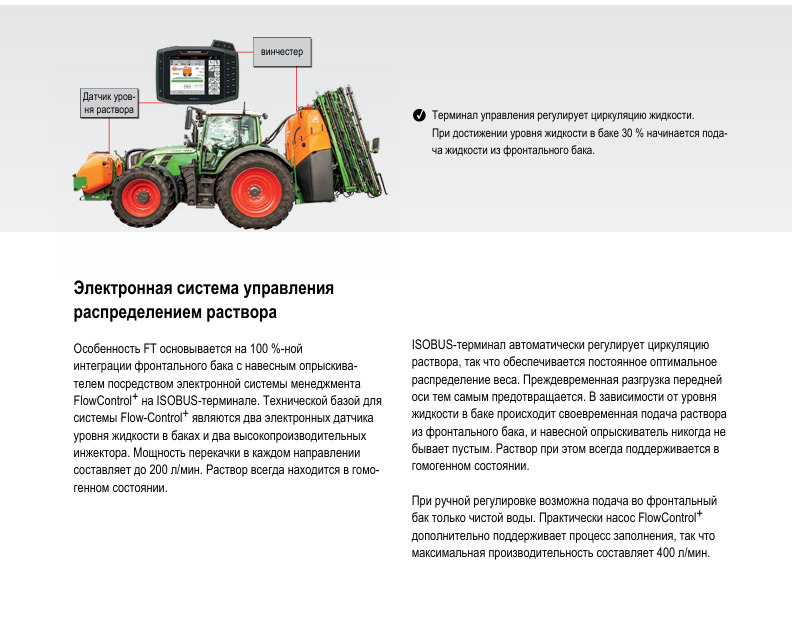 винчестер

Датчик уровня раствора

Терминал управления регулирует циркуляцию жидкости. При достижении уровня жидкости в баке 30 % начинается подача жидкости из фронтального бака.

Электронная система управления распределением раствора

Особенность FT основывается на 100 %-ной интеграции фронтального бака с навесным опрыскивателем посредством электронной системы менеджмента FlowControl$^+$ на ISOBUS-терминале. Технической базой для системы Flow-Control$^+$ являются два электронных датчика уровня жидкости в баках и два высокопроизводительных инжектора. Мощность перекачки в каждом направлении составляет до 200 л/мин. Раствор всегда находится в гомогенном состоянии.

ISOBUS-терминал автоматически регулирует циркуляцию раствора, так что обеспечивается постоянное оптимальное распределение веса. Преждевременная разгрузка передней оси тем самым предотвращается. В зависимости от уровня жидкости в баке происходит своевременная подача раствора из фронтального бака, и навесной опрыскиватель никогда не бывает пустым. Раствор при этом всегда поддерживается в гомогенном состоянии.

При ручной регулировке возможна подача во фронтальный бак только чистой воды. Практически насос FlowControl$^+$ дополнительно поддерживает процесс заполнения, так что максимальная производительность составляет 400 л/мин.