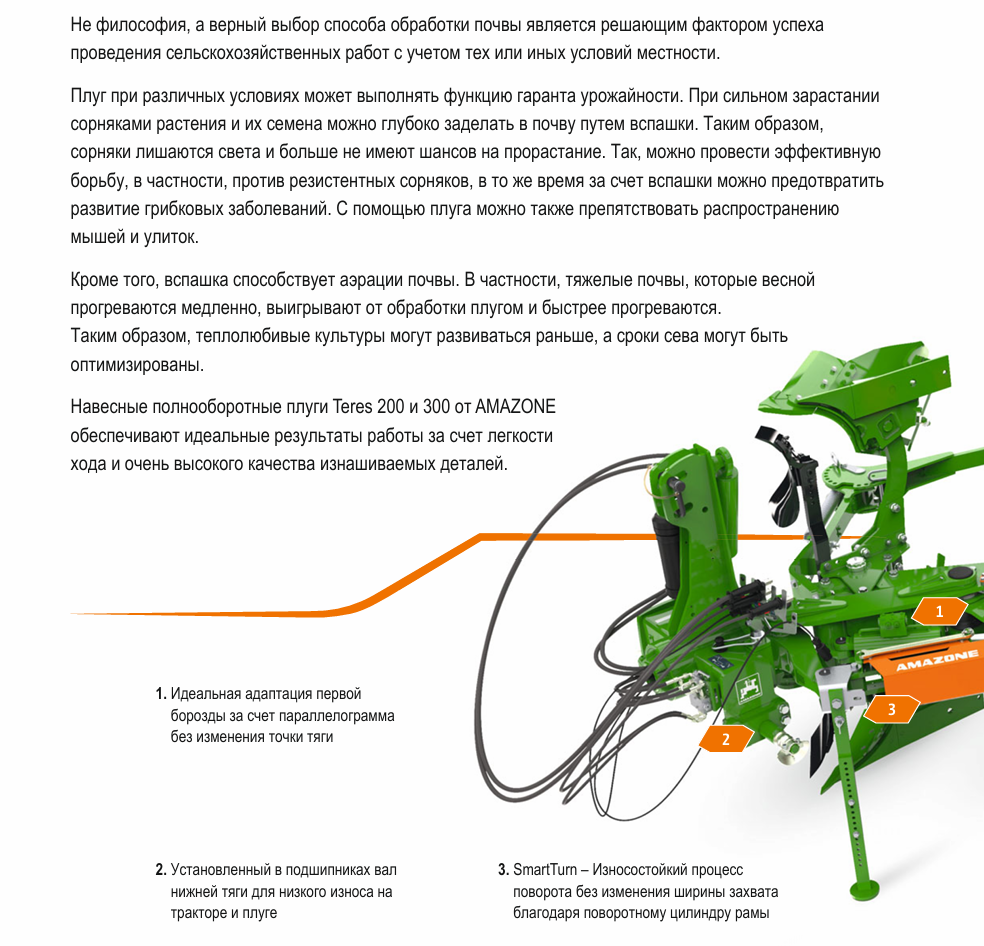 Не философия, а верный выбор способа обработки почвы является решающим фактором успеха проведения сельскохозяйственных работ с учетом тех или иных условий местности.

Плуг при различных условиях может выполнять функцию гаранта урожайности. При сильном зарастании сорняками растения и их семена можно глубоко заделать в почву путем вспашки. Таким образом, сорняки лишаются света и больше не имеют шансов на прорастание. Так, можно провести эффективную борьбу, в частности, против резистентных сорняков, в то же время за счет вспашки можно предотвратить развитие грибковых заболеваний. С помощью плуга можно также препятствовать распространению мышей и улиток.

Кроме того, вспашка способствует аэрации почвы. В частности, тяжелые почвы, которые весной прогреваются медленно, выигрывают от обработки плугом и быстрее прогреваются.
Таким образом, теплолюбивые культуры могут развиваться раньше, а сроки сева могут быть оптимизированы.

Навесные полнооборотные плуги Teres 200 и 300 от AMAZONE обеспечивают идеальные результаты работы за счет легкости хода и очень высокого качества изнашиваемых деталей.

1

AMAZONE

3

2

1. Идеальная адаптация первой борозды за счет параллелограмма без изменения точки тяги

2. Установленный в подшипниках вал нижней тяги для низкого износа на тракторе и плуге

3. SmartTurn – Износостойкий процесс поворота без изменения ширины захвата благодаря поворотному цилиндру рамы