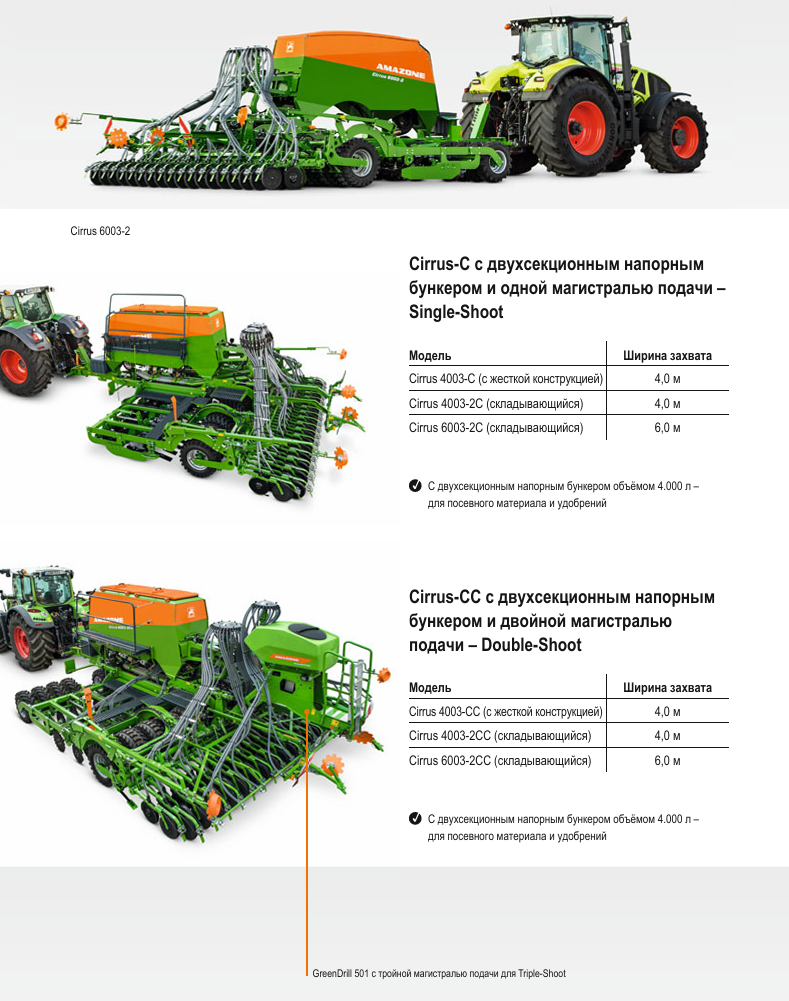 AMAZONE
Cirrus 6003-2

Cirrus 6003-2

Cirrus-C с двухсекционным напорным бункером и одной магистралью подачи – Single-Shoot

| Модель | Ширина захвата |
|---|---|
| Cirrus 4003-C (с жесткой конструкцией) | 4,0 м |
| Cirrus 4003-2C (складывающийся) | 4,0 м |
| Cirrus 6003-2C (складывающийся) | 6,0 м |

С двухсекционным напорным бункером объёмом 4.000 л – для посевного материала и удобрений

Cirrus-CC с двухсекционным напорным бункером и двойной магистралью подачи – Double-Shoot

| Модель | Ширина захвата |
|---|---|
| Cirrus 4003-CC (с жесткой конструкцией) | 4,0 м |
| Cirrus 4003-2CC (складывающийся) | 4,0 м |
| Cirrus 6003-2CC (складывающийся) | 6,0 м |

С двухсекционным напорным бункером объёмом 4.000 л – для посевного материала и удобрений

GreenDrill 501 с тройной магистралью подачи для Triple-Shoot