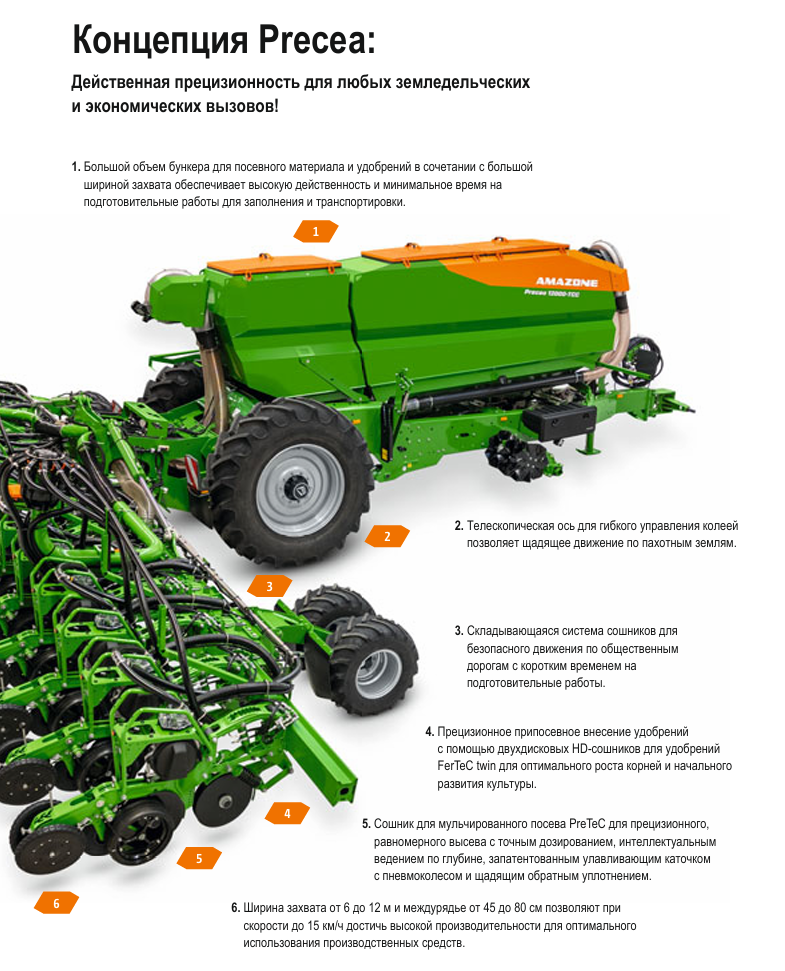 Концепция Precea:

Действенная прецизионность для любых земледельческих и экономических вызовов!

1. Большой объем бункера для посевного материала и удобрений в сочетании с большой шириной захвата обеспечивает высокую действенность и минимальное время на подготовительные работы для заполнения и транспортировки.

1

AMAZONE

Precea 12000-TCC

2

2. Телескопическая ось для гибкого управления колеей позволяет щадящее движение по пахотным землям.

3

3. Складывающаяся система сошников для безопасного движения по общественным дорогам с коротким временем на подготовительные работы.

4. Прецизионное припосевное внесение удобрений с помощью двухдисковых HD-сошников для удобрений FerTeC twin для оптимального роста корней и начального развития культуры.

4

5. Сошник для мульчированного посева PreTeC для прецизионного, равномерного высева с точным дозированием, интеллектуальным ведением по глубине, запатентованным улавливающим каточком с пневмоколесом и щадящим обратным уплотнением.

5

6

6. Ширина захвата от 6 до 12 м и междурядье от 45 до 80 см позволяют при скорости до 15 км/ч достичь высокой производительности для оптимального использования производственных средств.