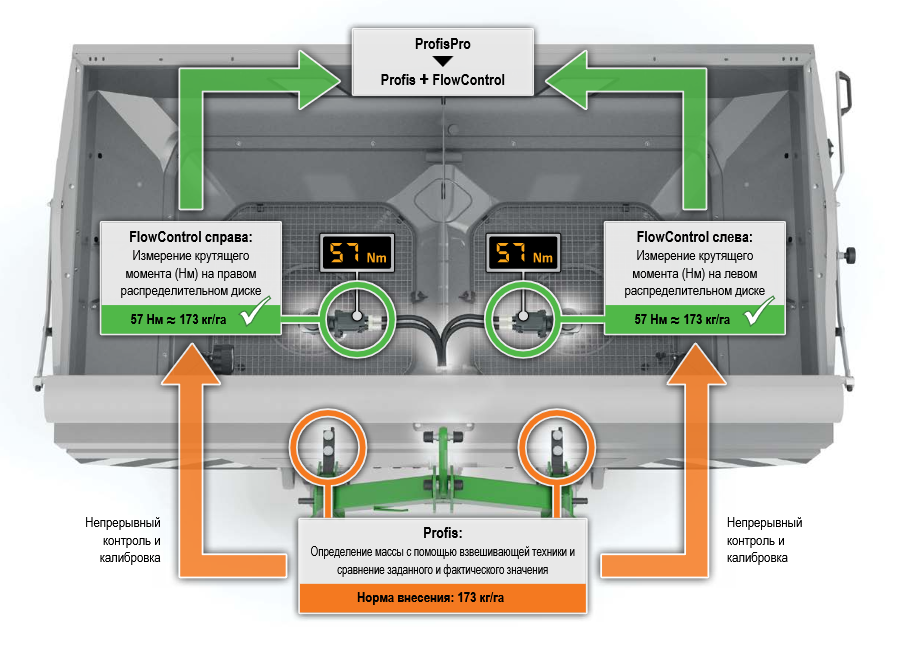 ProfisPro

Profis + FlowControl

FlowControl справа:
Измерение крутящего момента (Нм) на правом распределительном диске

57 Нм ≈ 173 кг/га

57 Nm

57 Nm

FlowControl слева:
Измерение крутящего момента (Нм) на левом распределительном диске

57 Нм ≈ 173 кг/га

Непрерывный контроль и калибровка

Profis:
Определение массы с помощью взвешивающей техники и сравнение заданного и фактического значения

Норма внесения: 173 кг/га

Непрерывный контроль и калибровка