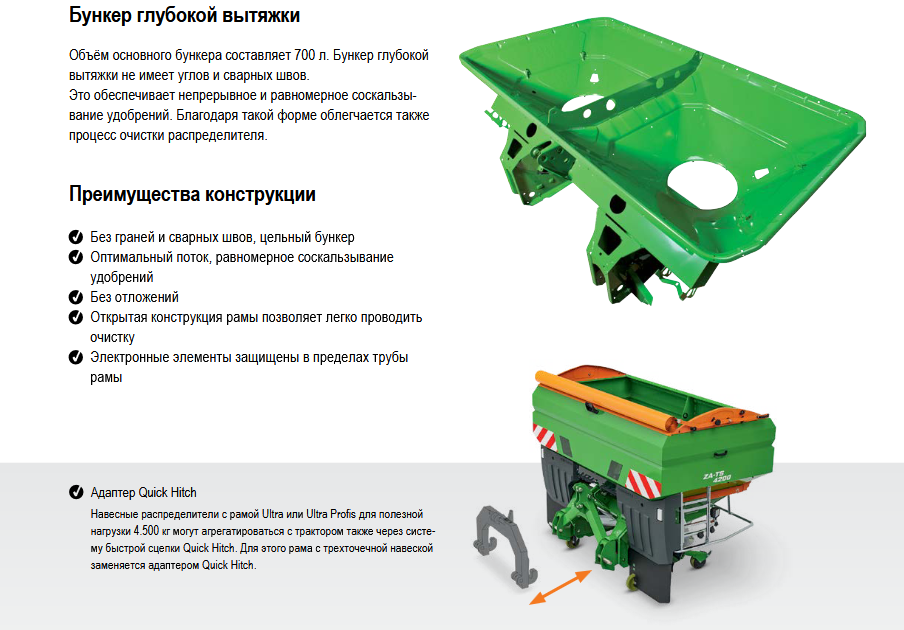 Бункер глубокой вытяжки

Объём основного бункера составляет 700 л. Бункер глубокой вытяжки не имеет углов и сварных швов.
Это обеспечивает непрерывное и равномерное соскальзывание удобрений. Благодаря такой форме облегчается также процесс очистки распределителя.

Преимущества конструкции

Без граней и сварных швов, цельный бункер
Оптимальный поток, равномерное соскальзывание удобрений
Без отложений
Открытая конструкция рамы позволяет легко проводить очистку
Электронные элементы защищены в пределах трубы рамы

Адаптер Quick Hitch
Навесные распределители с рамой Ultra или Ultra Profis для полезной нагрузки 4.500 кг могут агрегатироваться с трактором также через систему быстрой сцепки Quick Hitch. Для этого рама с трехточечной навеской заменяется адаптером Quick Hitch.

ZA-TS 4200