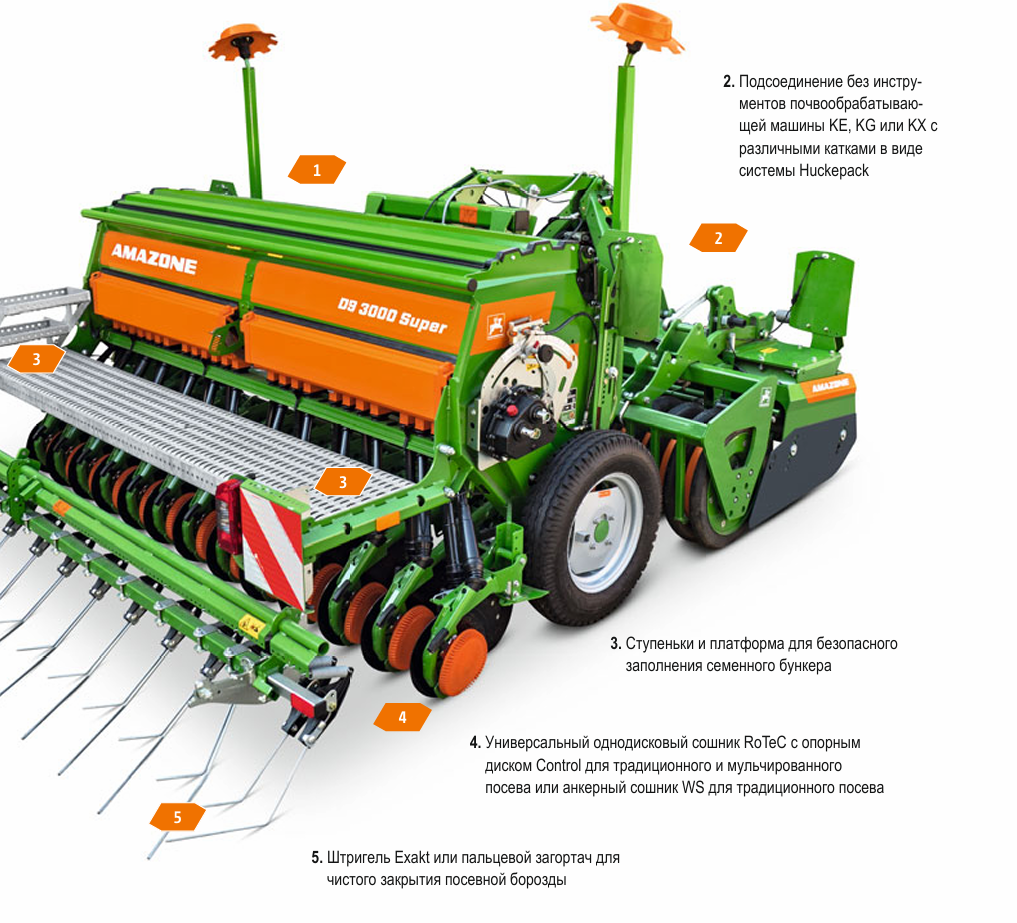 2. Подсоединение без инструментов почвообрабатывающей машины KE, KG или KX с различными катками в виде системы Huckepack

1

2

AMAZONE

D9 3000 Super

AMAZONE

3

3

3. Ступеньки и платформа для безопасного заполнения семенного бункера

4

4. Универсальный однодисковый сошник RoTeC с опорным диском Control для традиционного и мульчированного посева или анкерный сошник WS для традиционного посева

5

5. Штригель Exakt или пальцевой загортач для чистого закрытия посевной борозды