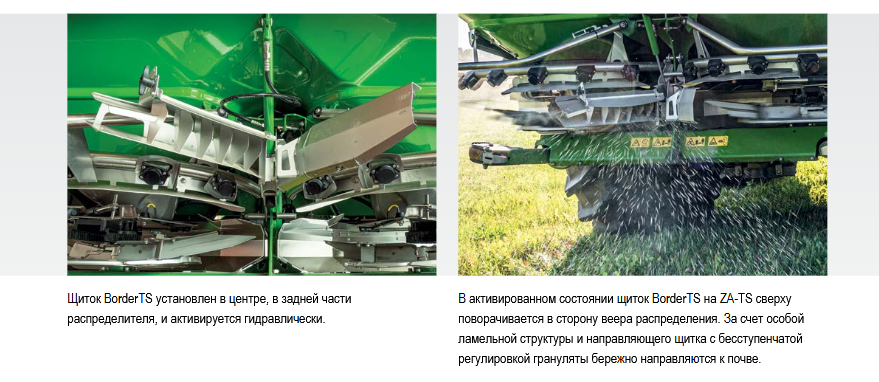 Щиток BorderTS установлен в центре, в задней части распределителя, и активируется гидравлически.

В активированном состоянии щиток BorderTS на ZA-TS сверху поворачивается в сторону веера распределения. За счет особой ламельной структуры и направляющего щитка с бесступенчатой регулировкой грануляты бережно направляются к почве.